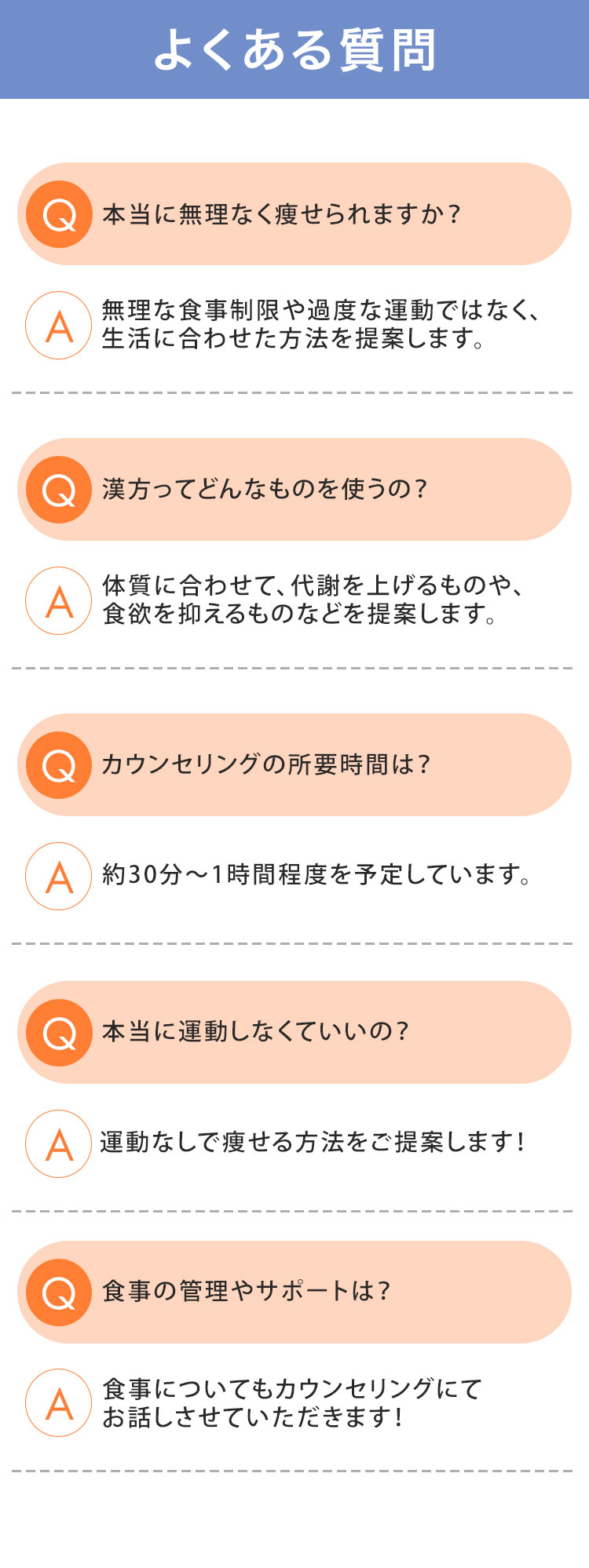 よくある質問

Q 本当に無理なく痩せられますか？

A 無理な食事制限や過度な運動ではなく、生活に合わせた方法を提案します。

Q 漢方ってどんなものを使うの？

A 体質に合わせて、代謝を上げるものや、食欲を抑えるものなどを提案します。

Q カウンセリングの所要時間は？

A 約30分～1時間程度を予定しています。

Q 本当に運動しなくていいの？

A 運動なしで痩せる方法をご提案します！

Q 食事の管理やサポートは？

A 食事についてもカウンセリングにてお話しさせていただきます！